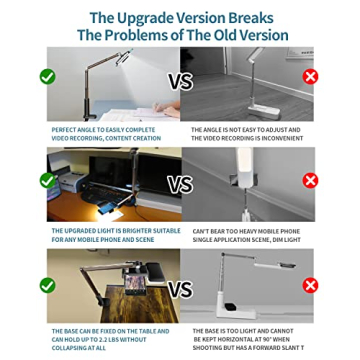 The Upgrade Version Breaks
The Problems of The Old Version

VS

PERFECT ANGLE TO EASILY COMPLETE VIDEO RECORDING, CONTENT CREATION

THE ANGLE IS NOT EASY TO ADJUST AND THE VIDEO RECORDING IS INCONVENIENT

VS

THE UPGRADED LIGHT IS BRIGHTER SUITABLE FOR ANY MOBILE PHONE AND SCENE

CAN'T BEAR TOO HEAVY MOBILE PHONE SINGLE APPLICATION SCENE, DIM LIGHT

VS

THE BASE CAN BE FIXED ON THE TABLE AND CAN HOLD UP TO 2.2 LBS WITHOUT COLLAPSING AT ALL

THE BASE IS TOO LIGHT AND CANNOT BE KEPT HORIZONTAL AT 90° WHEN SHOOTING BUT HAS A FORWARD SLANT T