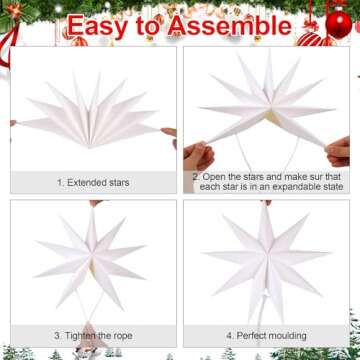 Easy to Assemble

1. Extended stars

2. Open the stars and make sur that each star is in an expandable state

3. Tighten the rope

4. Perfect moulding