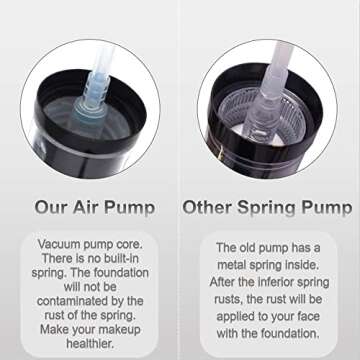 Our Air Pump

Vacuum pump core. There is no built-in spring. The foundation will not be contaminated by the rust of the spring. Make your makeup healthier.

Other Spring Pump

The old pump has a metal spring inside. After the inferior spring rusts, the rust will be applied to your face with the foundation.