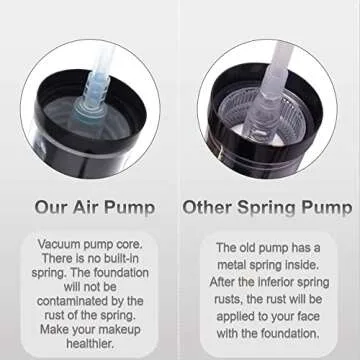 Our Air Pump

Vacuum pump core. There is no built-in spring. The foundation will not be contaminated by the rust of the spring. Make your makeup healthier.

Other Spring Pump

The old pump has a metal spring inside. After the inferior spring rusts, the rust will be applied to your face with the foundation.