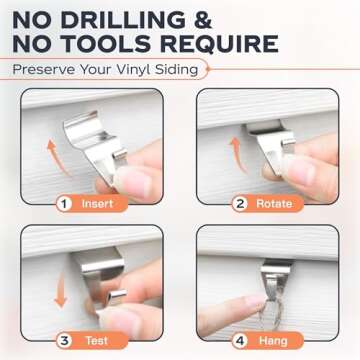 NO DRILLING &
NO TOOLS REQUIRE

Preserve Your Vinyl Siding

1 Insert

2 Rotate

3 Test

4 Hang