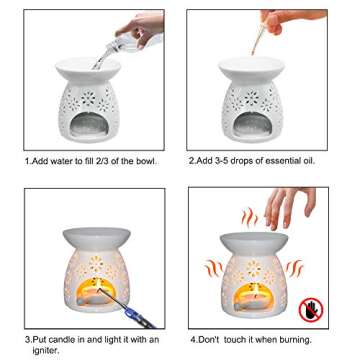 1.Add water to fill 2/3 of the bowl.

2.Add 3-5 drops of essential oil.

3.Put candle in and light it with an igniter.

4.Don't  touch it when burning.