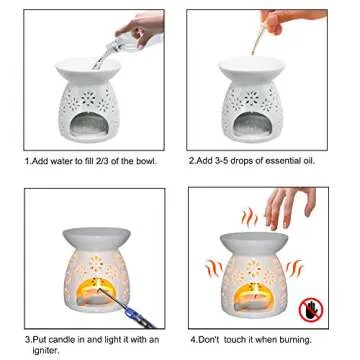 1.Add water to fill 2/3 of the bowl.

2.Add 3-5 drops of essential oil.

3.Put candle in and light it with an igniter.

4.Don't touch it when burning.