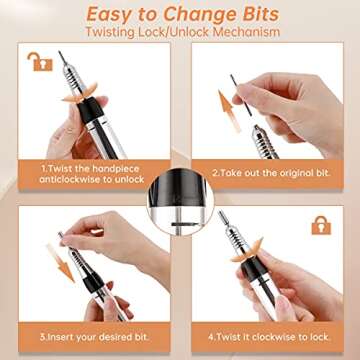 Easy to Change Bits
Twisting Lock/Unlock Mechanism

1.Twist the handpiece anticlockwise to unlock

2.Take out the original bit.

3.Insert your desired bit.

4.Twist it clockwise to lock.