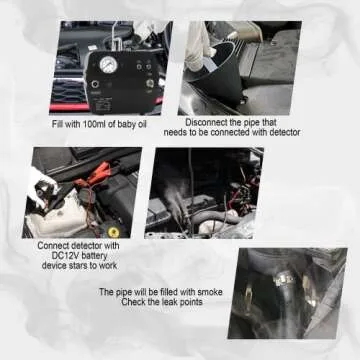 Fill with 100ml of baby oil

Disconnect the pipe that needs to be connected with detector

Connect detector with DC12V battery device stars to work

The pipe will be filled with smoke Check the leak points