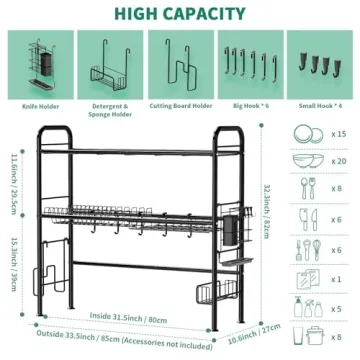 HIGH CAPACITY

Knife Holder

Detergent & Sponge Holder

Cutting Board Holder

Big Hook * 6

Small Hook * 4

11.6inch / 29.5cm

15.3inch / 39cm

32.3inch / 82cm

Inside 31.5inch / 80cm

Outside 33.5inch / 85cm (Accessories not included)

10.6inch / 27cm

x 15

x 20

x 8

x 6

x 6

x 1

x 5

x 8