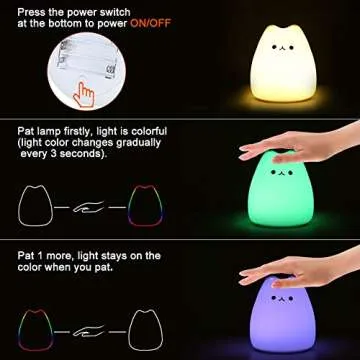 Press the power switch at the bottom to power ON/OFF

Pat lamp firstly, light is colorful (light color changes gradually every 3 seconds).

Pat 1 more, light stays on the color when you pat.