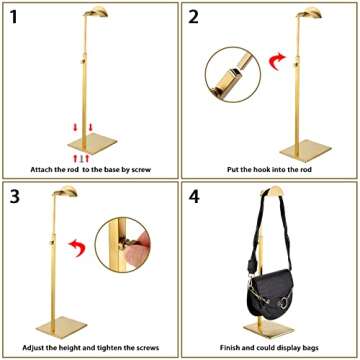 1

Attach the rod  to the base by screw

2

Put the hook into the rod

3

Adjust the height and tighten the screws

4

Finish and could display bags