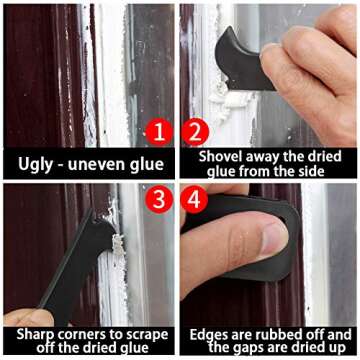 1

Ugly - uneven glue

2

Shovel away the dried glue from the side

3

Sharp corners to scrape off the dried glue

4

Edges are rubbed off and the gaps are dried up