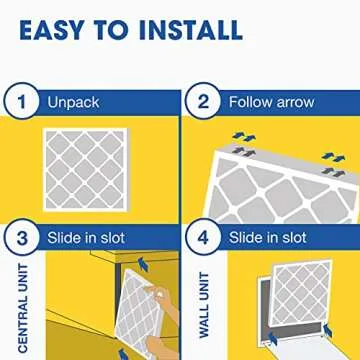 EASY TO INSTALL

1 Unpack

2 Follow arrow

3 Slide in slot

CENTRAL UNIT

4 Slide in slot

WALL UNIT