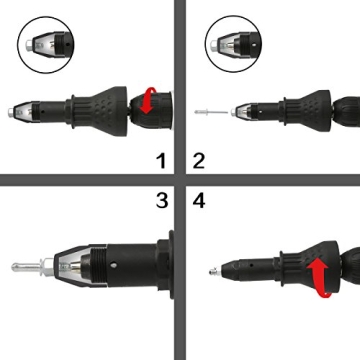 1
2
3
4