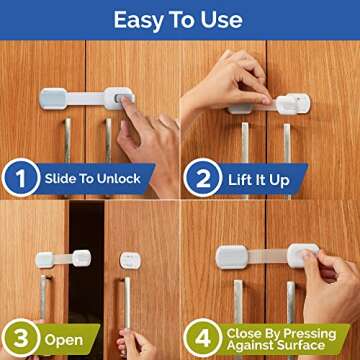 Easy To Use

1 Slide To Unlock

2 Lift It Up

3 Open

4 Close By Pressing Against Surface