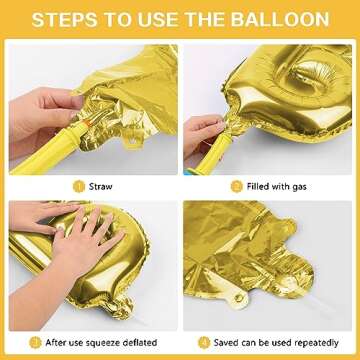 STEPS TO USE THE BALLOON

1 Straw

2 Filled with gas

3 After use squeeze deflated

4 Saved can be used repeatedly