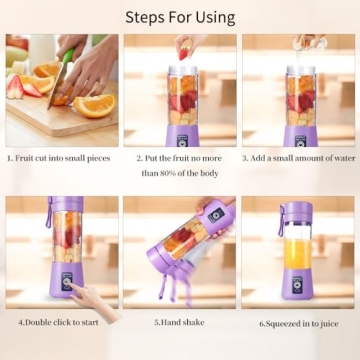 Steps For Using

1. Fruit cut into small pieces

2. Put the fruit no more than 80% of the body

3. Add a small amount of water

4.Double click to start

5.Hand shake

6.Squeezed in to juice