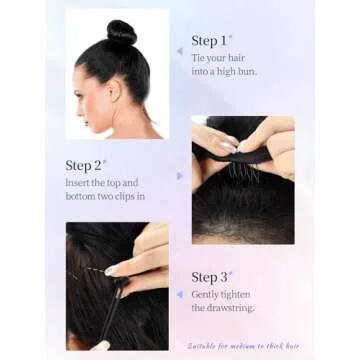 Step 1

Tie your hair into a high bun.

Step 2

Insert the top and bottom two clips in

Step 3

Gently tighten the drawstring.

Suitable for medium to thick hair