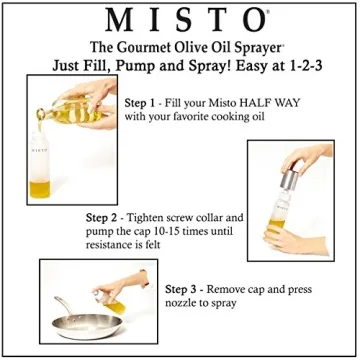 MISTO®

The Gourmet Olive Oil Sprayer®
Just Fill, Pump and Spray! Easy at 1-2-3

MISTO

Step 1 - Fill your Misto HALF WAY with your favorite cooking oil

MISTO

Step 2 - Tighten screw collar and pump the cap 10-15 times until resistance is felt

Step 3 - Remove cap and press nozzle to spray