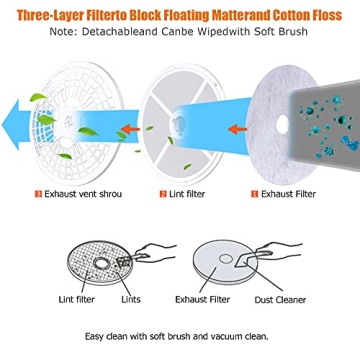 Three-Layer Filterto Block Floating Matterand Cotton Floss
Note: Detachableand Canbe Wipedwith Soft Brush

3 Exhaust vent shrou
2 Lint filter
1 Exhaust Filter

Lint filter
Lints
Exhaust Filter
Dust Cleaner

Easy clean with soft brush and vacuum clean.