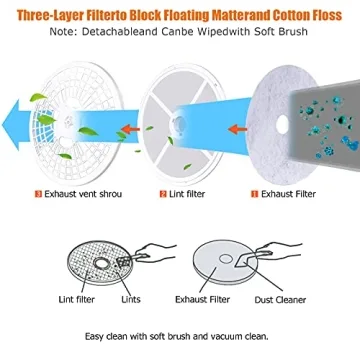 Three-Layer Filterto Block Floating Matterand Cotton Floss

Note: Detachableand Canbe Wipedwith Soft Brush

3 Exhaust vent shrou

2 Lint filter

1 Exhaust Filter

Lint filter

Lints

Exhaust Filter

Dust Cleaner

Easy clean with soft brush and vacuum clean.