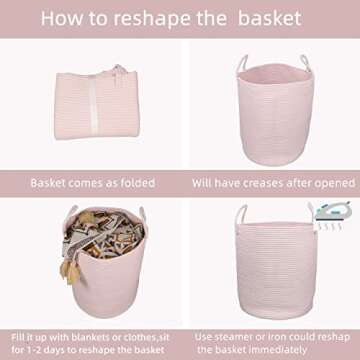 How to reshape the basket

Basket comes as folded

Will have creases after opened

Fill it up with blankets or clothes,sit for 1-2 days to reshape the basket

Use steamer or iron could reshap the basket immediately