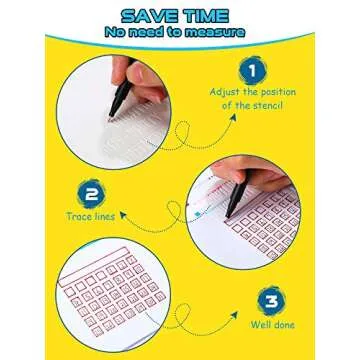 SAVE TIME
No need to measure

1
Adjust the position of the stencil

2
Trace lines

3
Well done