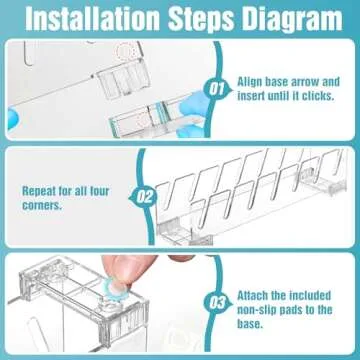 Installation Steps Diagram

01

Align base arrow and insert until it clicks.

Repeat for all four corners.

02

03

Attach the included non-slip pads to the base.