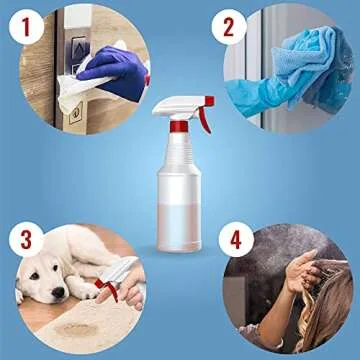 1

2

3

4