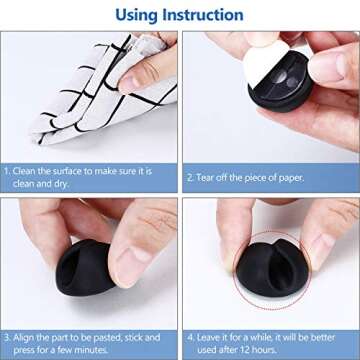 Using Instruction

1. Clean the surface to make sure it is clean and dry.

2. Tear off the piece of paper.

3. Align the part to be pasted, stick and press for a few minutes.

4. Leave it for a while, it will be better used after 12 hours.