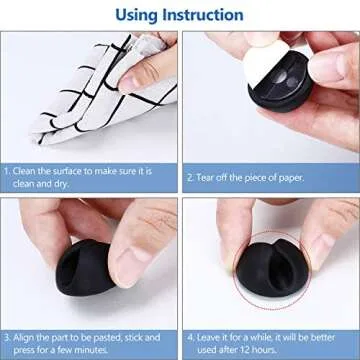 Using Instruction

1. Clean the surface to make sure it is clean and dry.

2. Tear off the piece of paper.

3. Align the part to be pasted, stick and press for a few minutes.

4. Leave it for a while, it will be better used after 12 hours.