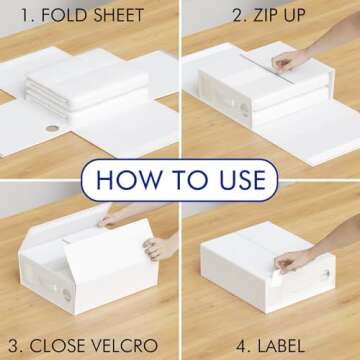 1. FOLD SHEET

2. ZIP UP

HOW TO USE

3. CLOSE VELCRO

4. LABEL