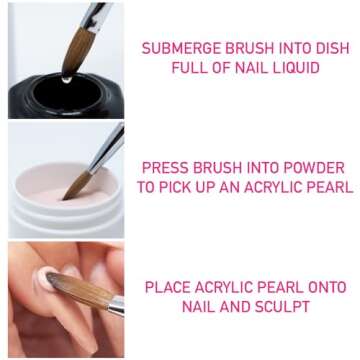 SUBMERGE BRUSH INTO DISH FULL OF NAIL LIQUID

PRESS BRUSH INTO POWDER TO PICK UP AN ACRYLIC PEARL

PLACE ACRYLIC PEARL ONTO NAIL AND SCULPT