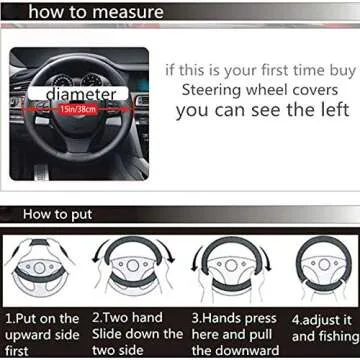 how to measure

diameter
15in/38cm

if this is your first time buy
Steering wheel covers
you can see the left

How to put

1.Put on the upward side first

2.Two hand Slide down the two side

3.Hands press here and pull the downward

4.adjust it and fishing