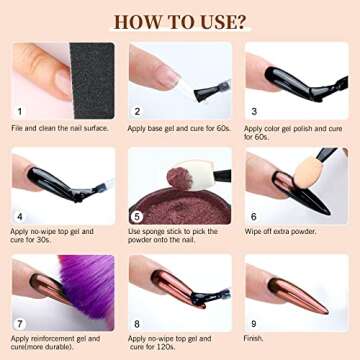 HOW TO USE?

1
File and clean the nail surface.

2
Apply base gel and cure for 60s.

3
Apply color gel polish and cure for 60s.

4
Apply no-wipe top gel and cure for 30s.

5
Use sponge stick to pick the powder onto the nail.

6
Wipe off extra powder.

7
Apply reinforcement gel and cure(more durable).

8
Apply no-wipe top gel and cure for 120s.

9
Finish.