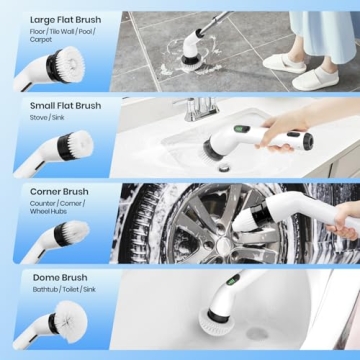 Large Flat Brush
Floor / Tile Wall / Pool / Carpet

Small Flat Brush
Stove / Sink

Corner Brush
Counter / Corner / Wheel Hubs

Dome Brush
Bathtub / Toilet / Sink