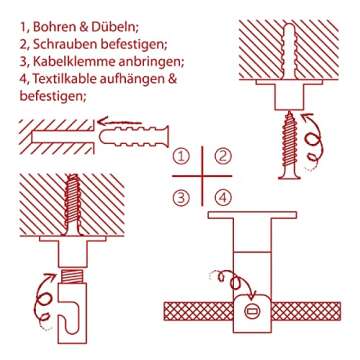 1, Bohren & Dübeln;
2, Schrauben befestigen;
3, Kabelklemme anbringen;
4, Textilkable aufhängen & befestigen;

①
②
③
④