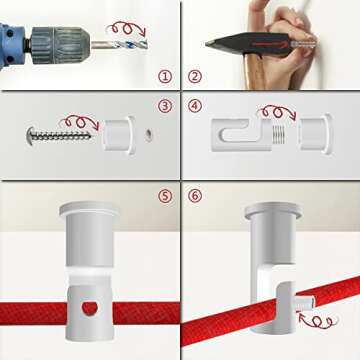 ①
②
③
④
⑤
⑥