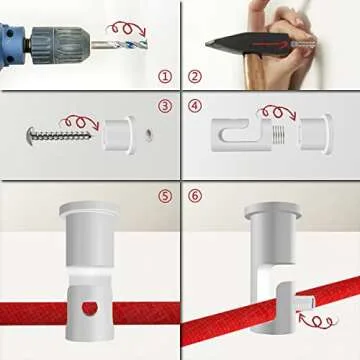 ①
②
③
④
⑤
⑥