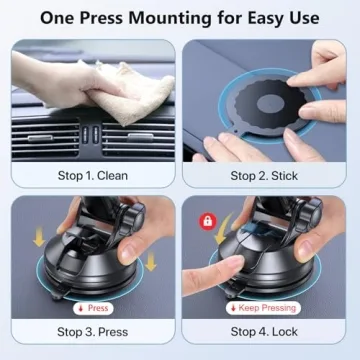 One Press Mounting for Easy Use

Stop 1. Clean

Stop 2. Stick

Press

Stop 3. Press

Keep Pressing

Stop 4. Lock