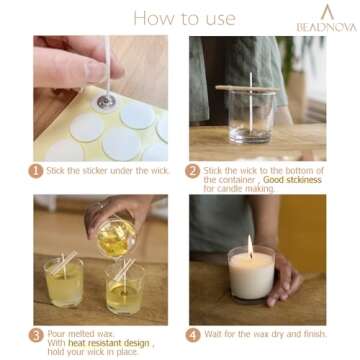 How to use

BEADNOVA

1 Stick the sticker under the wick.

2 Stick the wick to the bottom of the container , Good stickiness for candle making.

3 Pour melted wax. With heat resistant design , hold your wick in place.

4 Wait for the wax dry and finish.