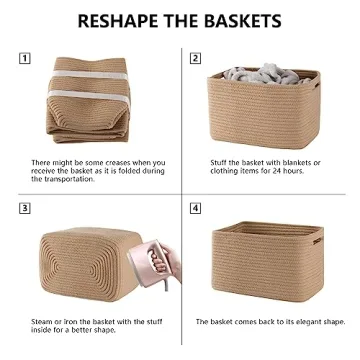 RESHAPE THE BASKETS

1

There might be some creases when you receive the basket as it is folded during the transportation.

2

Stuff the basket with blankets or clothing items for 24 hours.

3

Steam or iron the basket with the stuff inside for a better shape.

4

The basket comes back to its elegant shape.