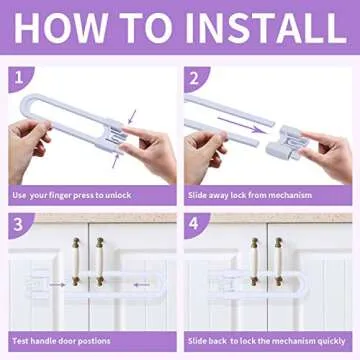 HOW TO INSTALL

1

Use your finger press to unlock

2

Slide away lock from mechanism

3

Test handle door postions

4

Slide back to lock the mechanism quickly