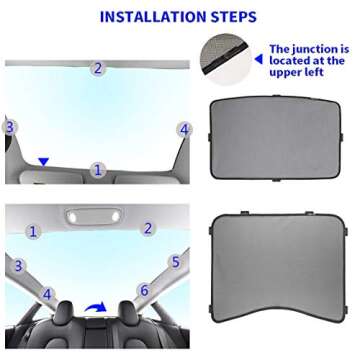 INSTALLATION STEPS

The junction is located at the upper left

2

3

4

1

1

2

3

5

4

6