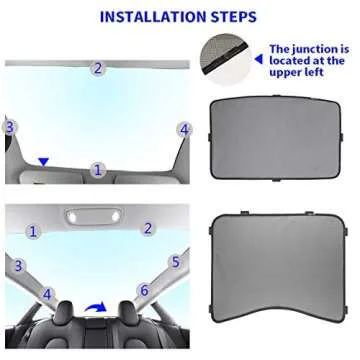 INSTALLATION STEPS

The junction is located at the upper left

2
3
4
1

1
2
3
5
4
6