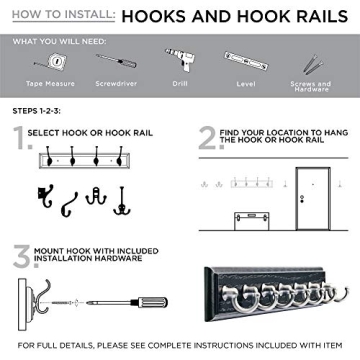 HOW TO INSTALL: HOOKS AND HOOK RAILS

WHAT YOU WILL NEED:

Tape Measure

Screwdriver

Drill

Level

Screws and Hardware

STEPS 1-2-3:

1. SELECT HOOK OR HOOK RAIL

2. FIND YOUR LOCATION TO HANG THE HOOK OR HOOK RAIL

3. MOUNT HOOK WITH INCLUDED INSTALLATION HARDWARE

FOR FULL DETAILS, PLEASE SEE COMPLETE INSTRUCTIONS INCLUDED WITH ITEM