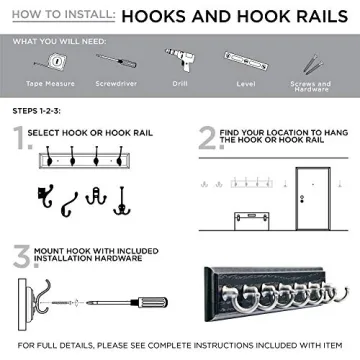 HOW TO INSTALL: HOOKS AND HOOK RAILS

WHAT YOU WILL NEED:

Tape Measure

Screwdriver

Drill

Level

Screws and Hardware

STEPS 1-2-3:

1. SELECT HOOK OR HOOK RAIL

2. FIND YOUR LOCATION TO HANG THE HOOK OR HOOK RAIL

3. MOUNT HOOK WITH INCLUDED INSTALLATION HARDWARE

FOR FULL DETAILS, PLEASE SEE COMPLETE INSTRUCTIONS INCLUDED WITH ITEM