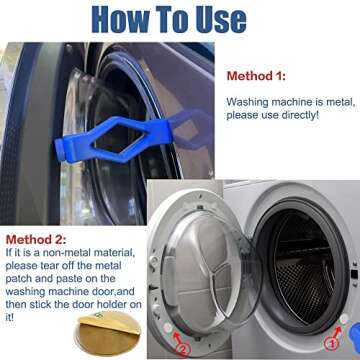 How To Use

Method 1:

Washing machine is metal, please use directly!

Method 2:
If it is a non-metal material, please tear off the metal patch and paste on the washing machine door,and then stick the door holder on it!

2

1