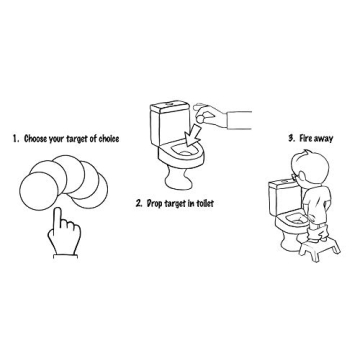 1. Choose your target of choice

2. Drop target in toilet

3. Fire away