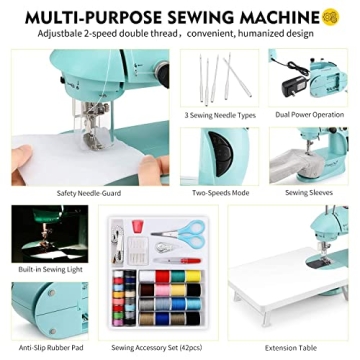 MULTI-PURPOSE SEWING MACHINE

Adjustbale 2-speed double thread， convenient, humanized design

Safety Needle Guard

3 Sewing Needle Types

Dual Power Operation

Two-Speeds Mode

Sewing Sleeves

Built-in Sewing Light

Anti-Slip Rubber Pad

Sewing Accessory Set (42pcs)

Extension Table