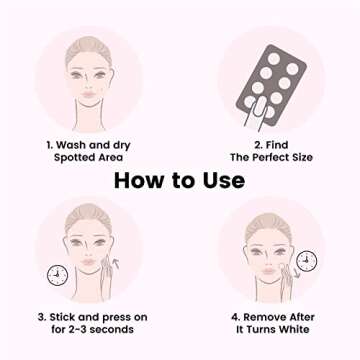 1. Wash and dry Spotted Area

2. Find The Perfect Size

How to Use

3. Stick and press on for 2~3 seconds

4. Remove After It Turns White