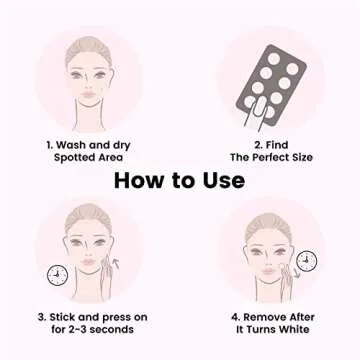 1. Wash and dry Spotted Area

2. Find The Perfect Size

How to Use

3. Stick and press on for 2~3 seconds

4. Remove After It Turns White