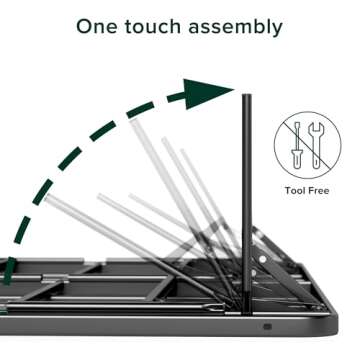 One touch assembly

Tool Free